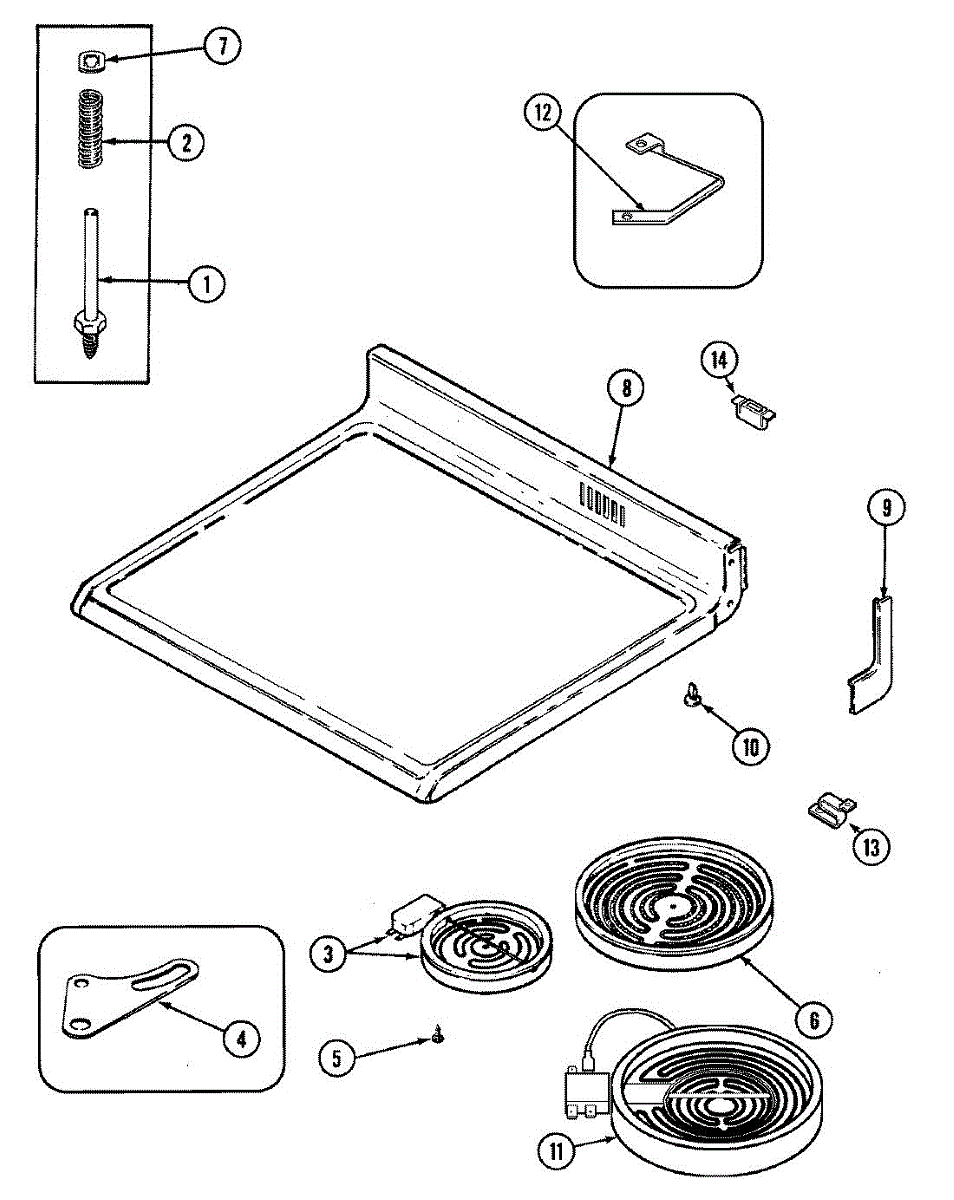 7
2
1
12
14
8
9
10
13
3
6
4
5
11