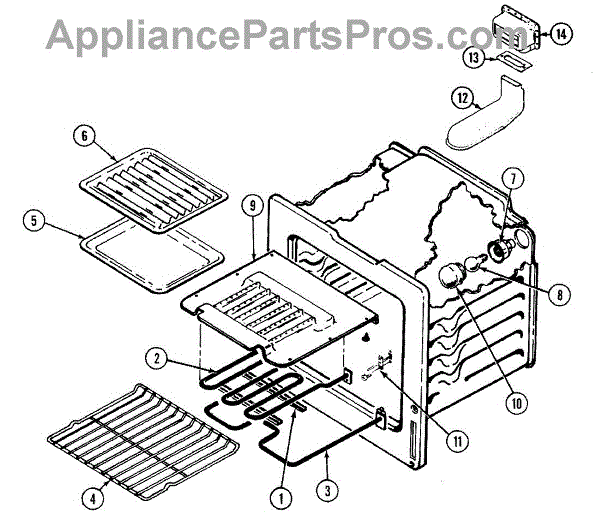 AppliancePartsPros.com

14
13
12
6
7
5
9
8
2
10
11
4
1
3