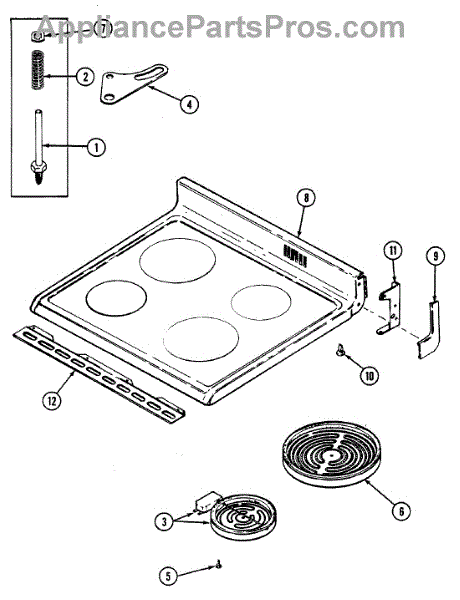 AppliancePartsPros.com

7
2
4
1
8
11
9
10
12
6
3
5