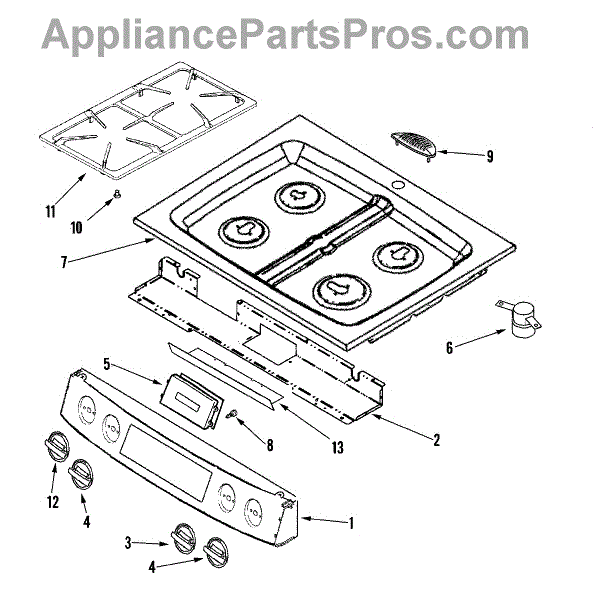 AppliancePartsPros.com

9
11
10
7
6
5
8
13
2
12
4
1
3
4