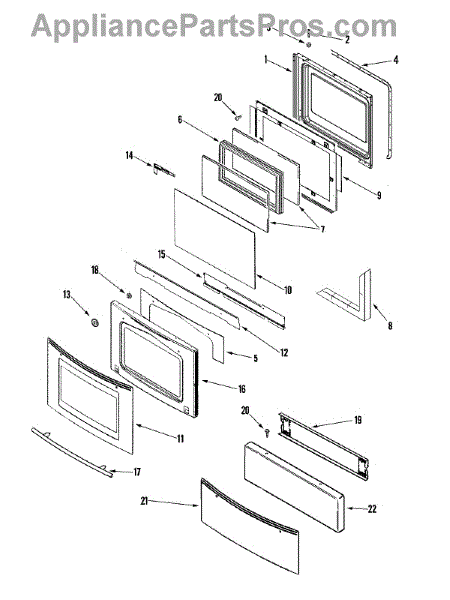 AppliancePartsPros.com

3
2
1
4
20
6
14
9
7
15
10
18
13
8
12
5
16
20
19
11
17
21
22