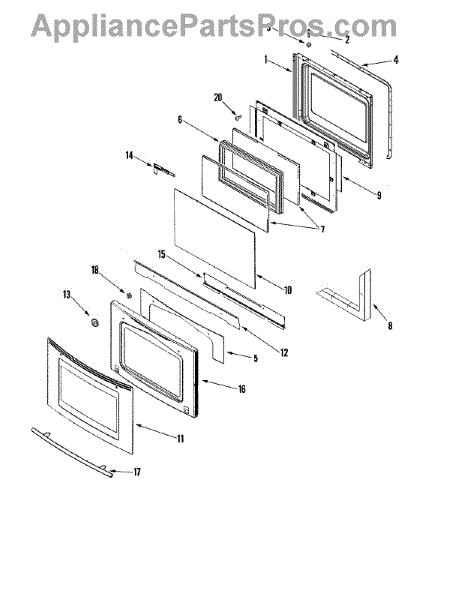 AppliancePartsPros.com

3
2
1
4
20
6
14
9
7
15
10
18
13
8
12
5
16
11
17