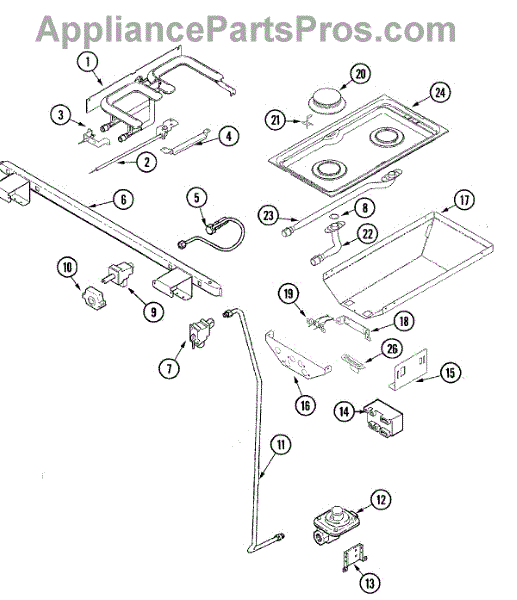 AppliancePartsPros.com

1
20
24
3
21
4
2
6
5
23
8
17
22
10
9
19
18
7
26
15
16
14
11
12
13