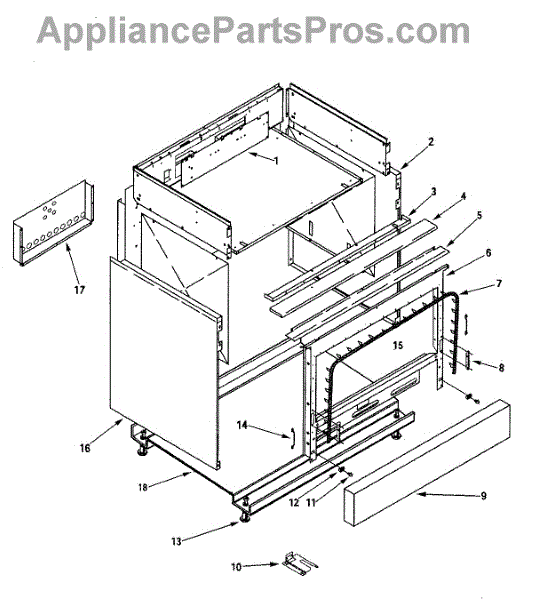 AppliancePartsPros.com

1
2
3
4
5
6
7
17
15
8
14
16
18
12
11
9
13
10