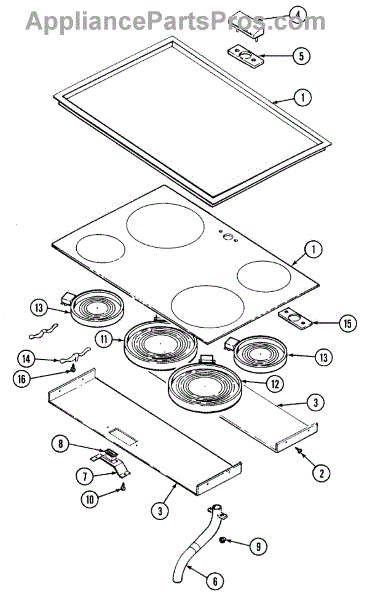 AppliancePartsPros.com
4
5
1
1
13
15
11
13
14
16
12
3
8
2
7
10
3
9
6