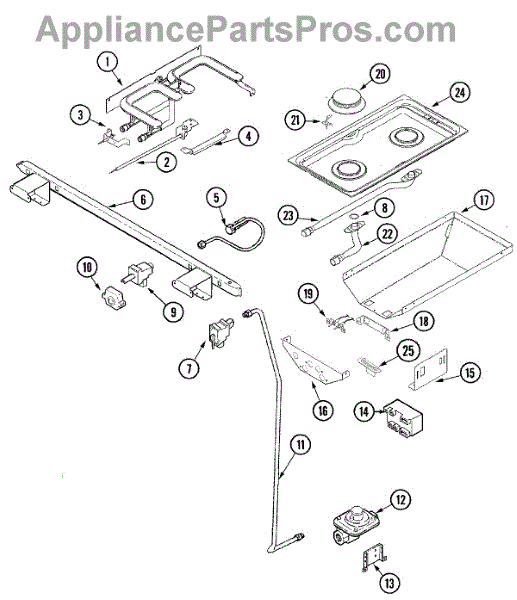 AppliancePartsPros.com

1
20
24
3
21
4
2
6
5
23
8
17
22
10
9
19
18
7
25
15
16
14
11
12
13