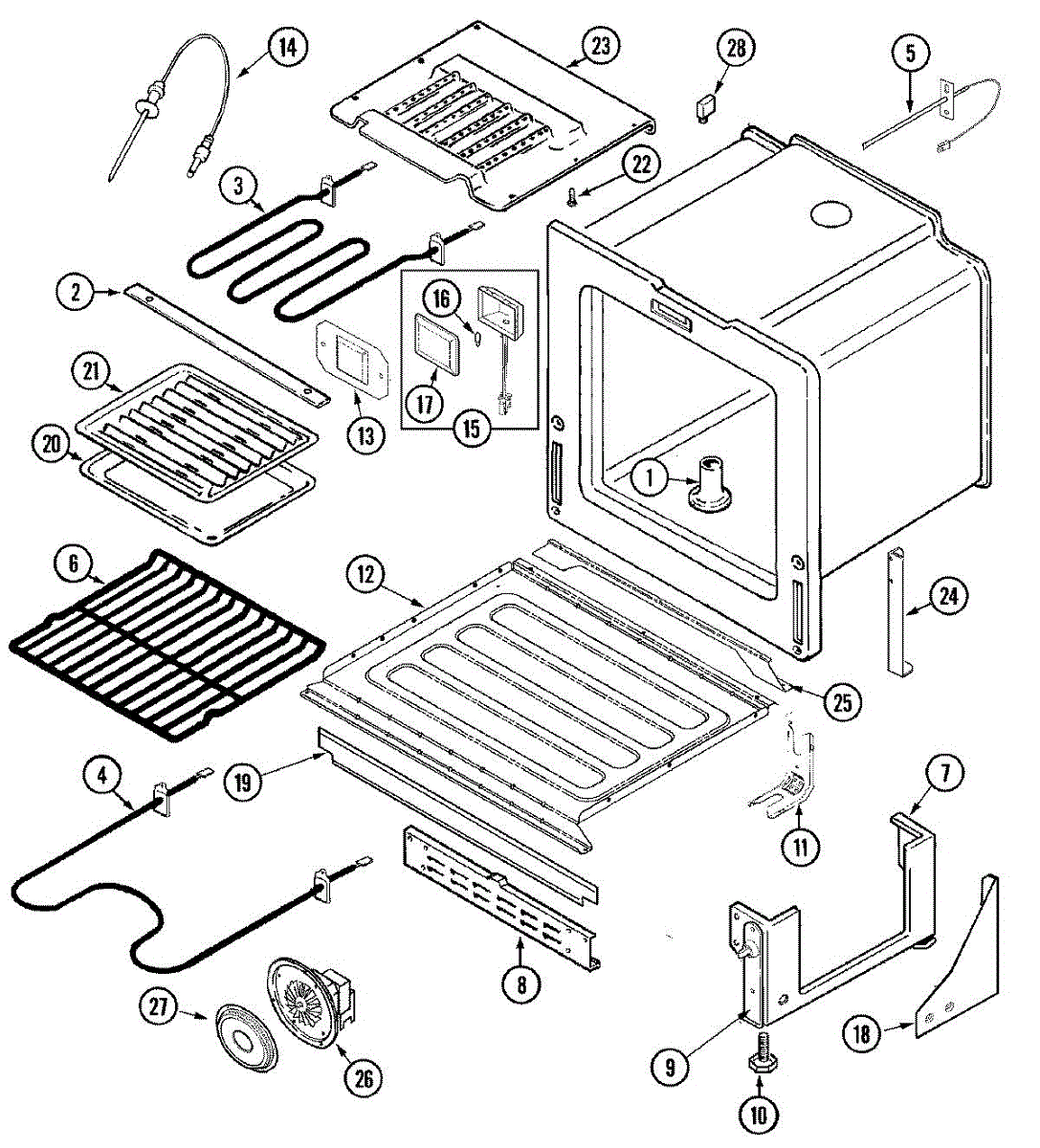 14
23
28
5
3
22
2
16
21
13
17
15
20
1
6
12
24
25
4
19
7
11
8
27
26
9
18
10