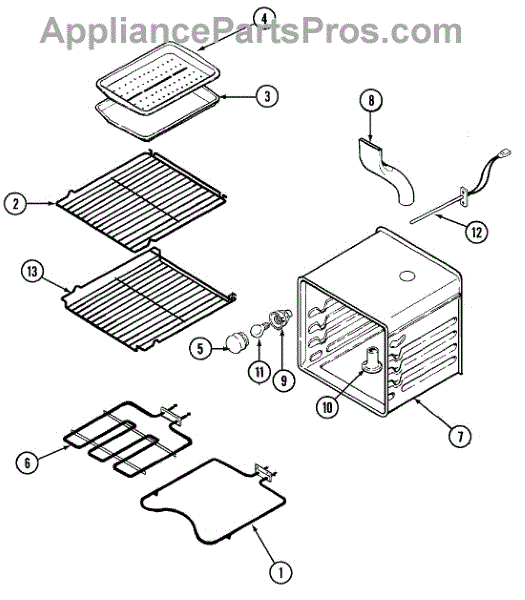 AppliancePartsPros.com

4
3
8
2
12
13
5
11
9
10
7
6
1