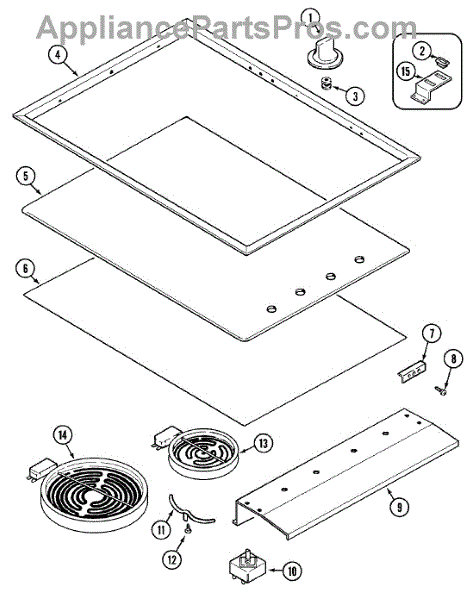 AppliancePartsPros.com

1
2
15
3
4
5
6
7
8
14
13
9
11
12
10