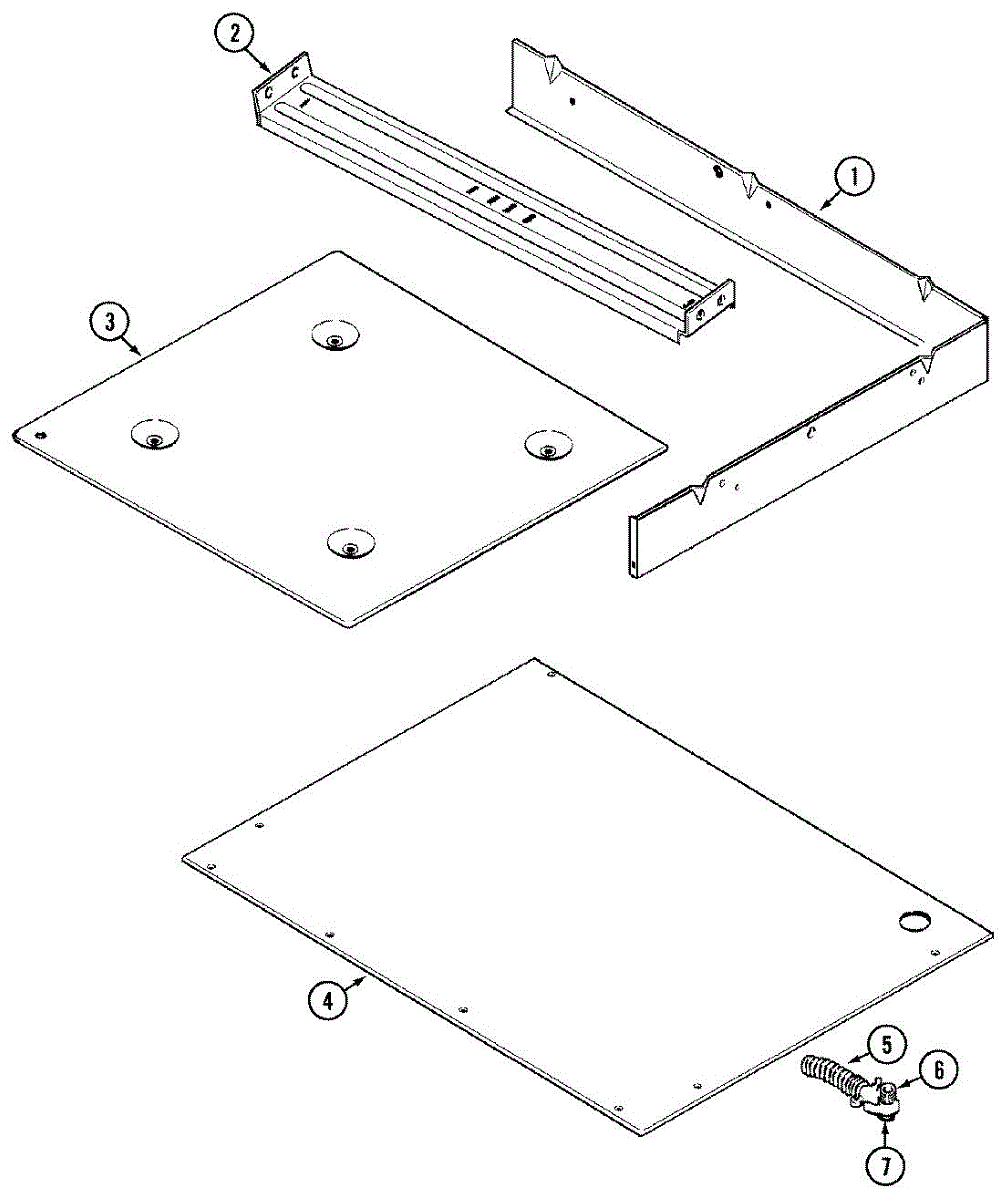 2
1
3
4
5
6
7