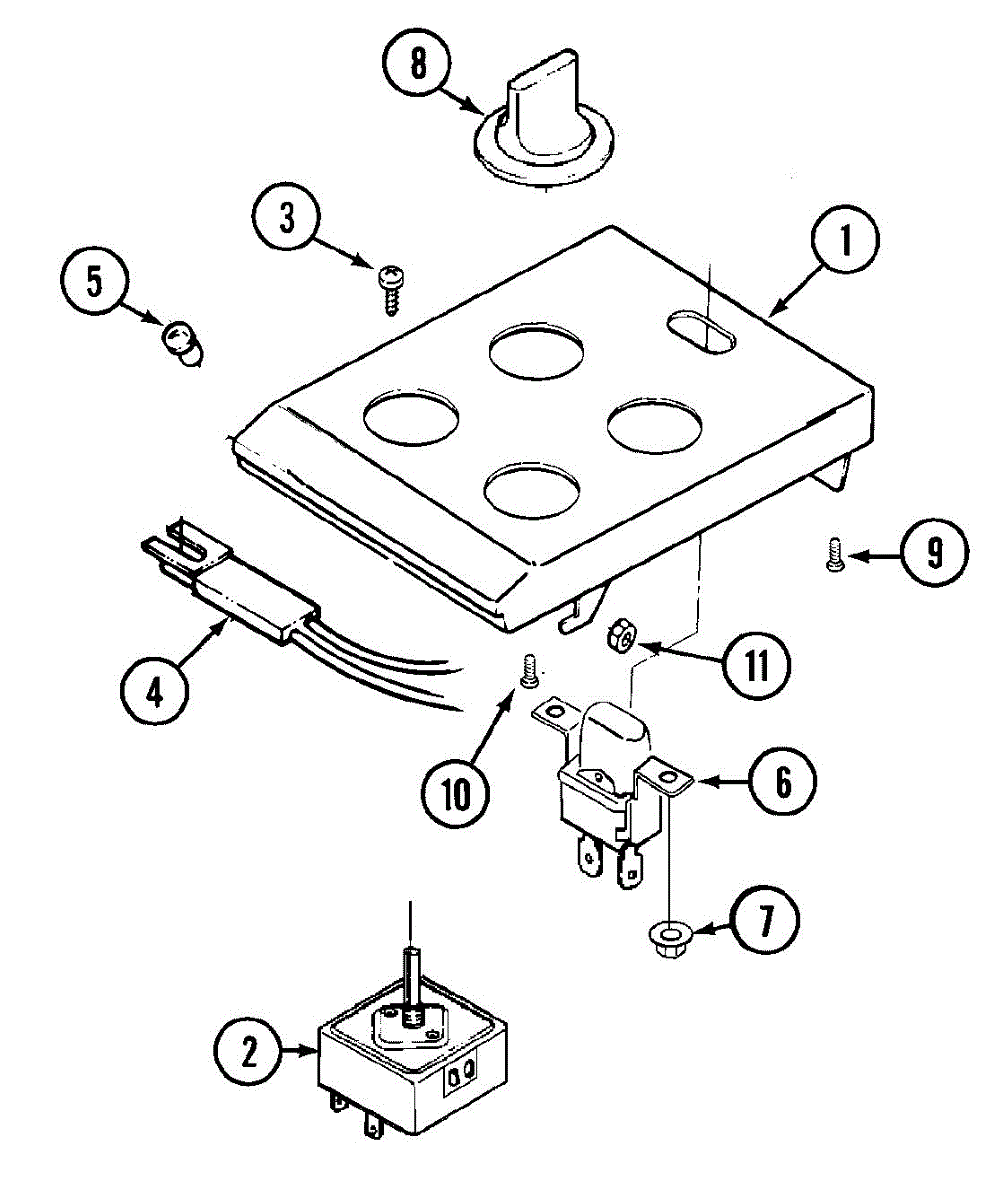 8
3
1
5
9
4
11
10
6
7
2