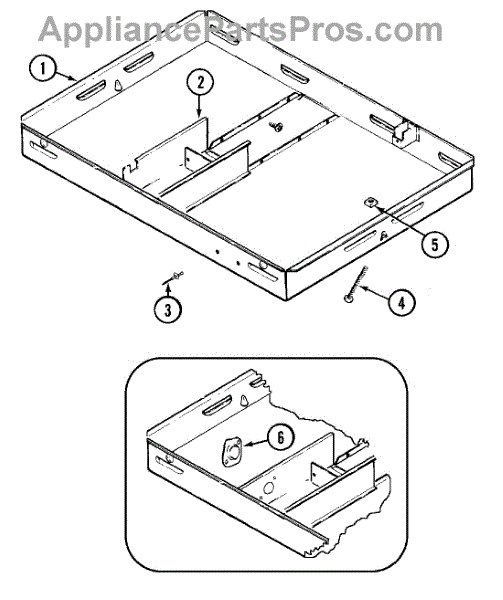 AppliancePartsPros.com

1

2

5

3

4

6