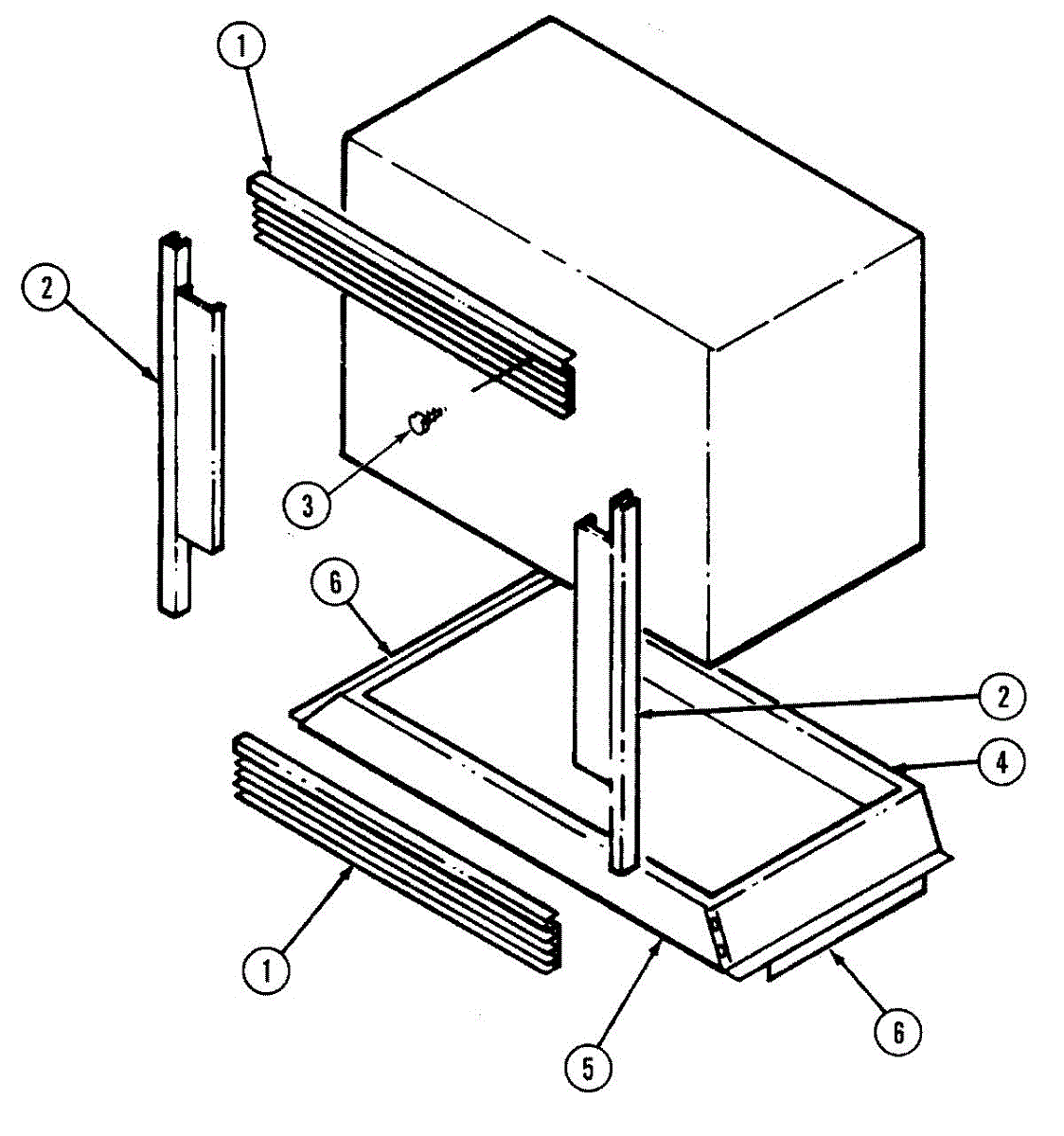 1
2
3
6
2
4
1
5
6