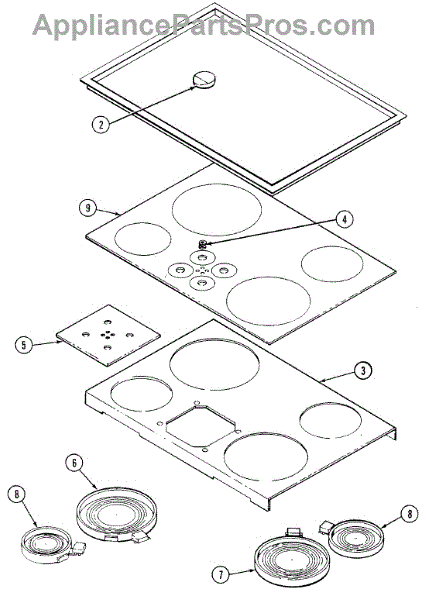 AppliancePartsPros.com

2
9
4
5
3
6
8
8
7