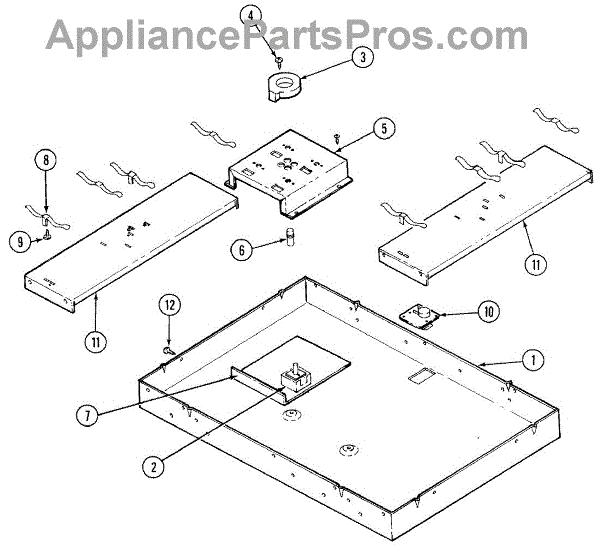 AppliancePartsPros.com

4
3
5
8
9
6
11
11
12
10
1
7
2