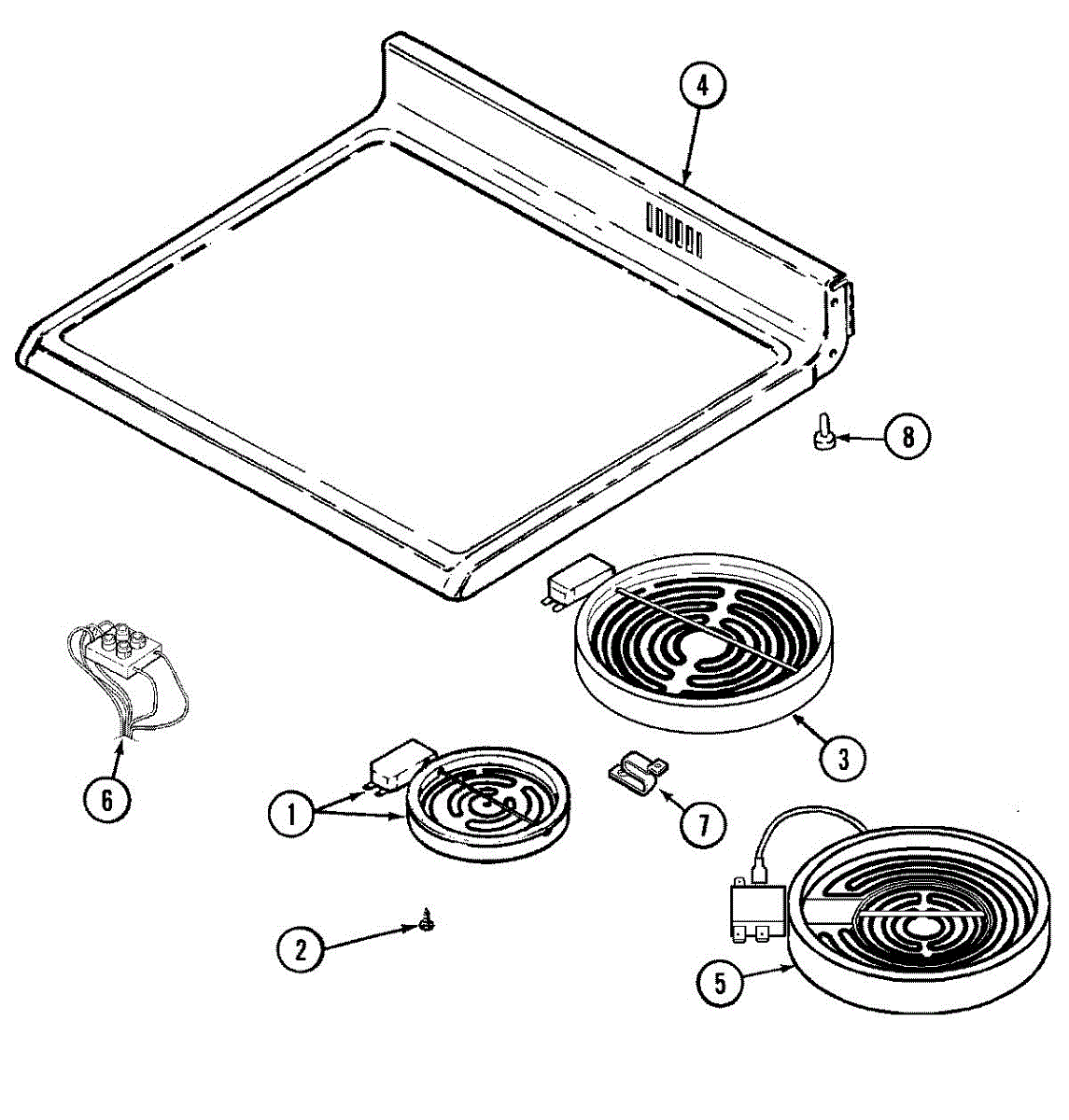 4
8
3
6
1
7
2
5