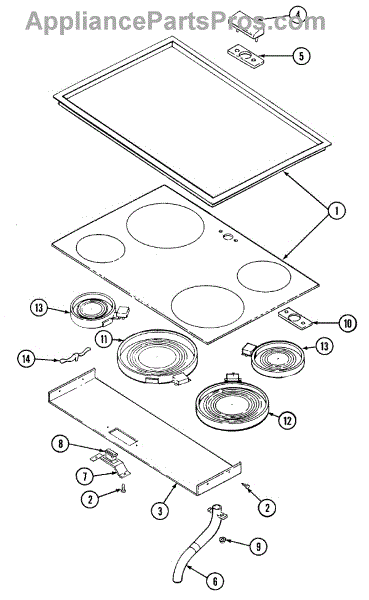 AppliancePartsPros.com
4
5
1
13
10
11
13
14
12
8
7
2
3
2
9
6