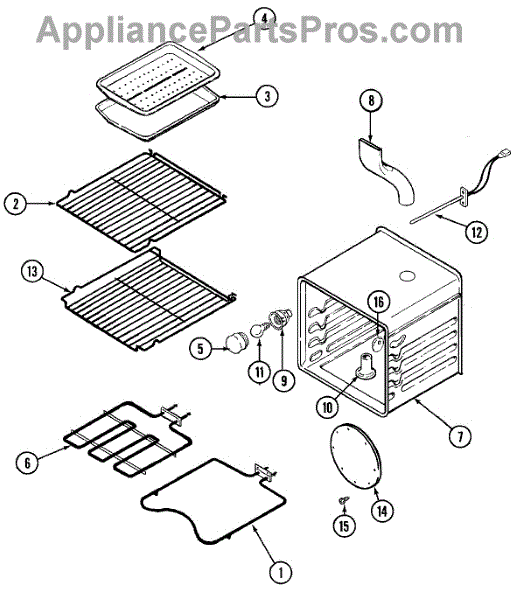 AppliancePartsPros.com

4
3
8
2
12
13
16
5
11
9
10
7
6
14
15
1