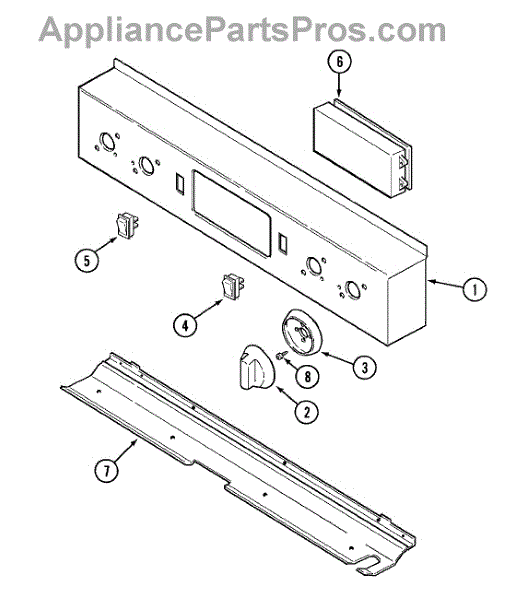 AppliancePartsPros.com

6

5

1

4

3

8

2

7