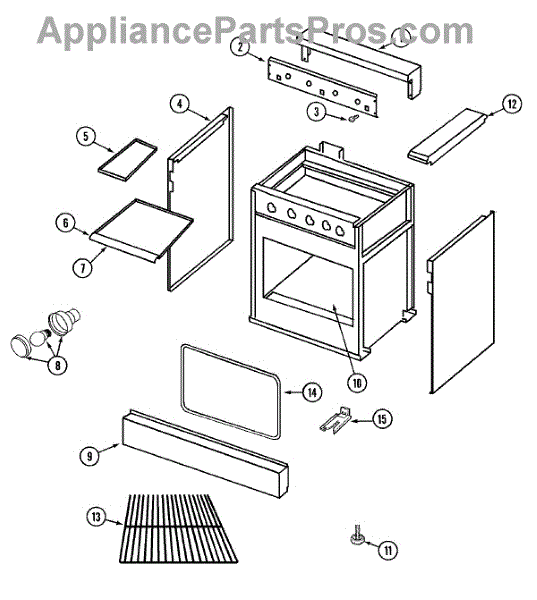 AppliancePartsPros.com

1
2
3
4
5
6
7
8
9
10
11
12
13
14
15