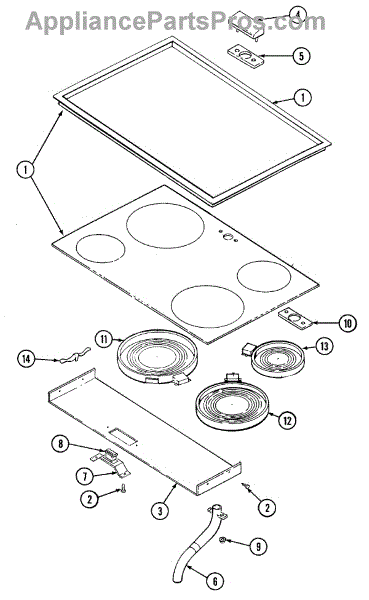 AppliancePartsPros.com

4

5

1

1

10

11

13

14

12

8

7

2

3

2

9

6