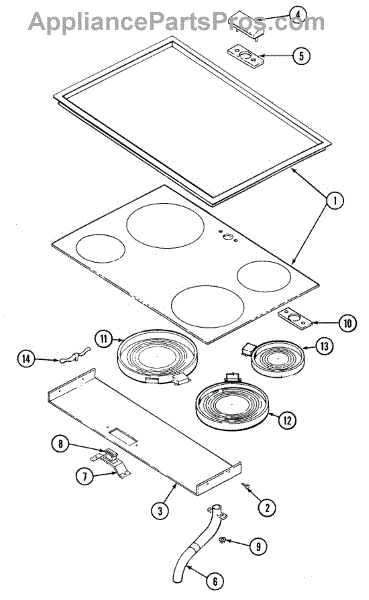 AppliancePartsPros.com

4
5
1
10
11
13
14
12
8
7
3
2
9
6