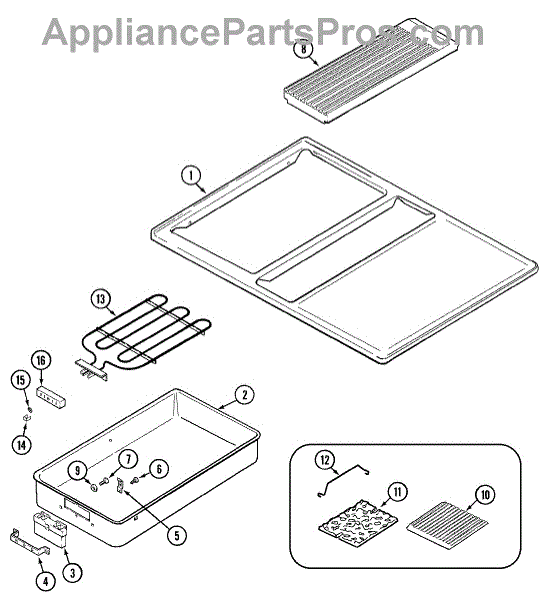 AppliancePartsPros.com

8
1
13
16
15
14
2
9
7
6
5
4
3
12
11
10