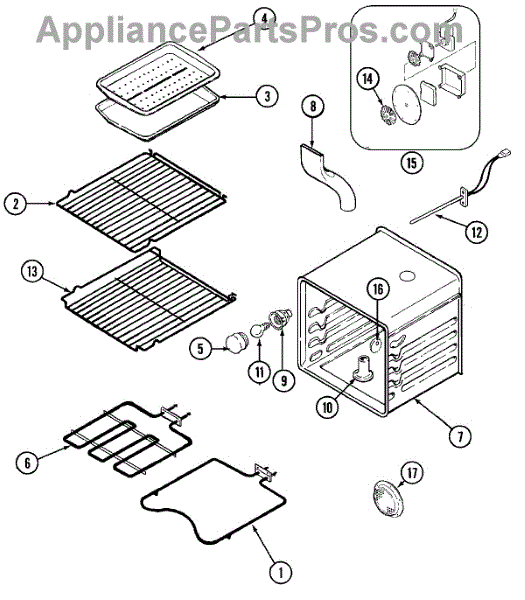 AppliancePartsPros.com

4
3
14
8
15
2
12
13
16
5
11
9
10
7
6
17
1