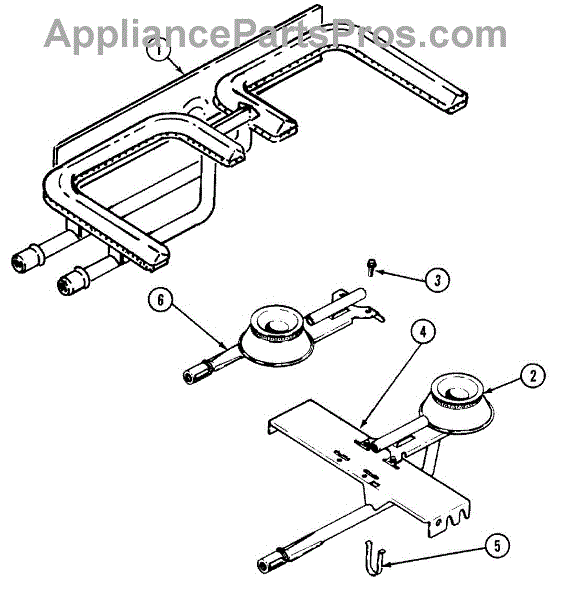 AppliancePartsPros.com

1

3

6

4

2

5