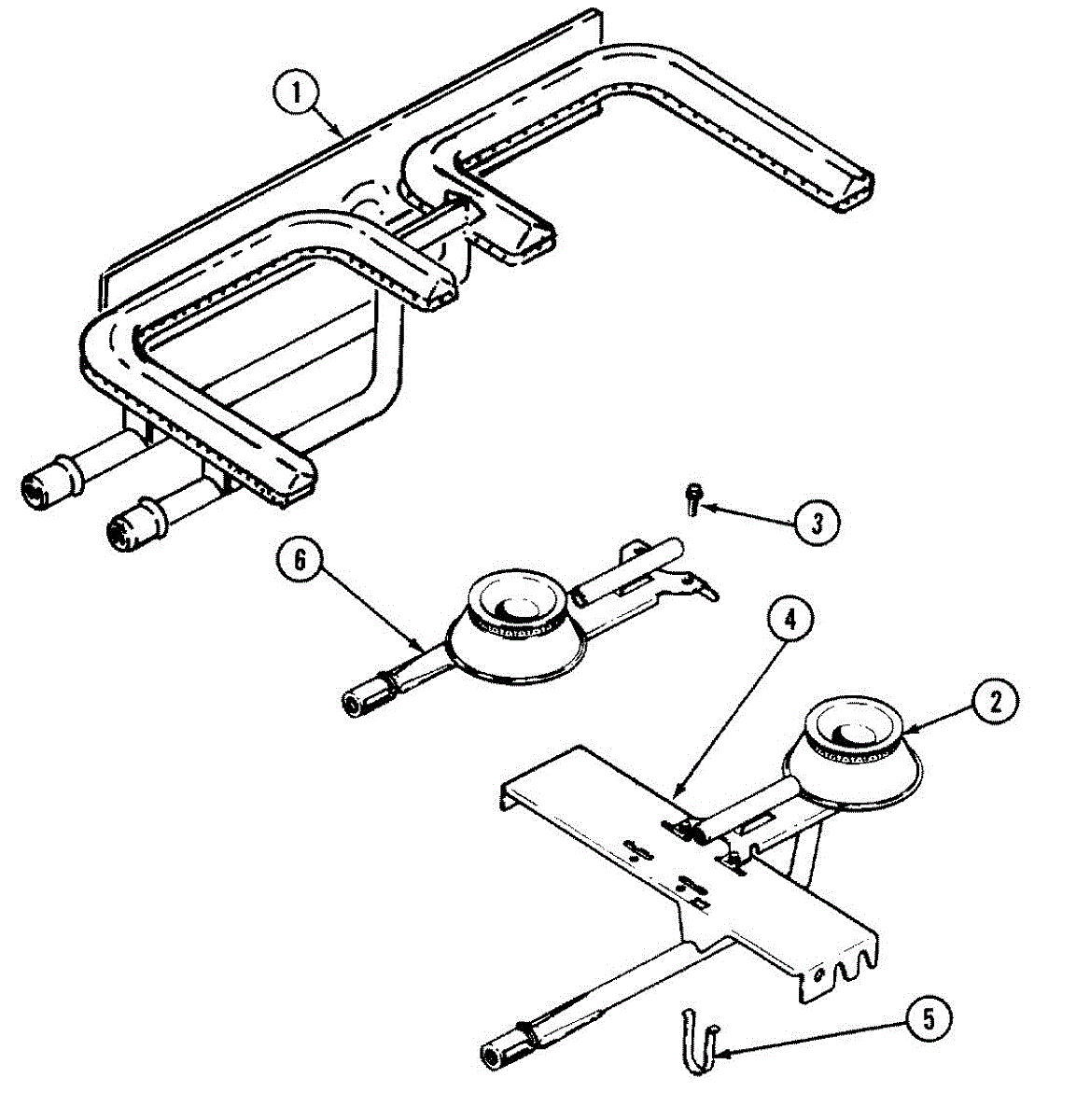 1
3
6
4
2
5