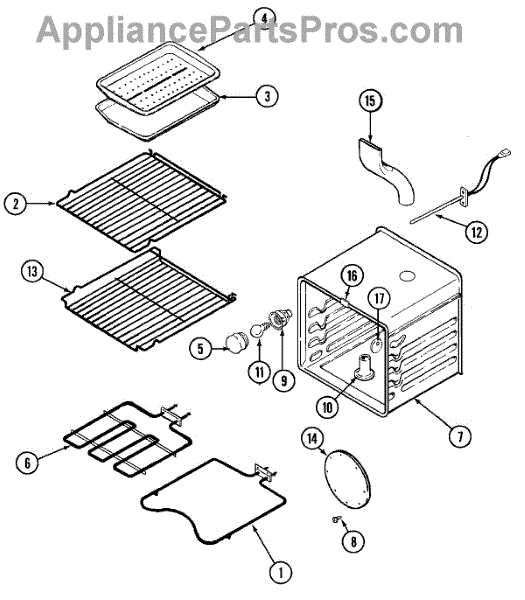 AppliancePartsPros.com

4
3
15
2
12
13
16
17
5
11
9
10
7
6
14
8
1