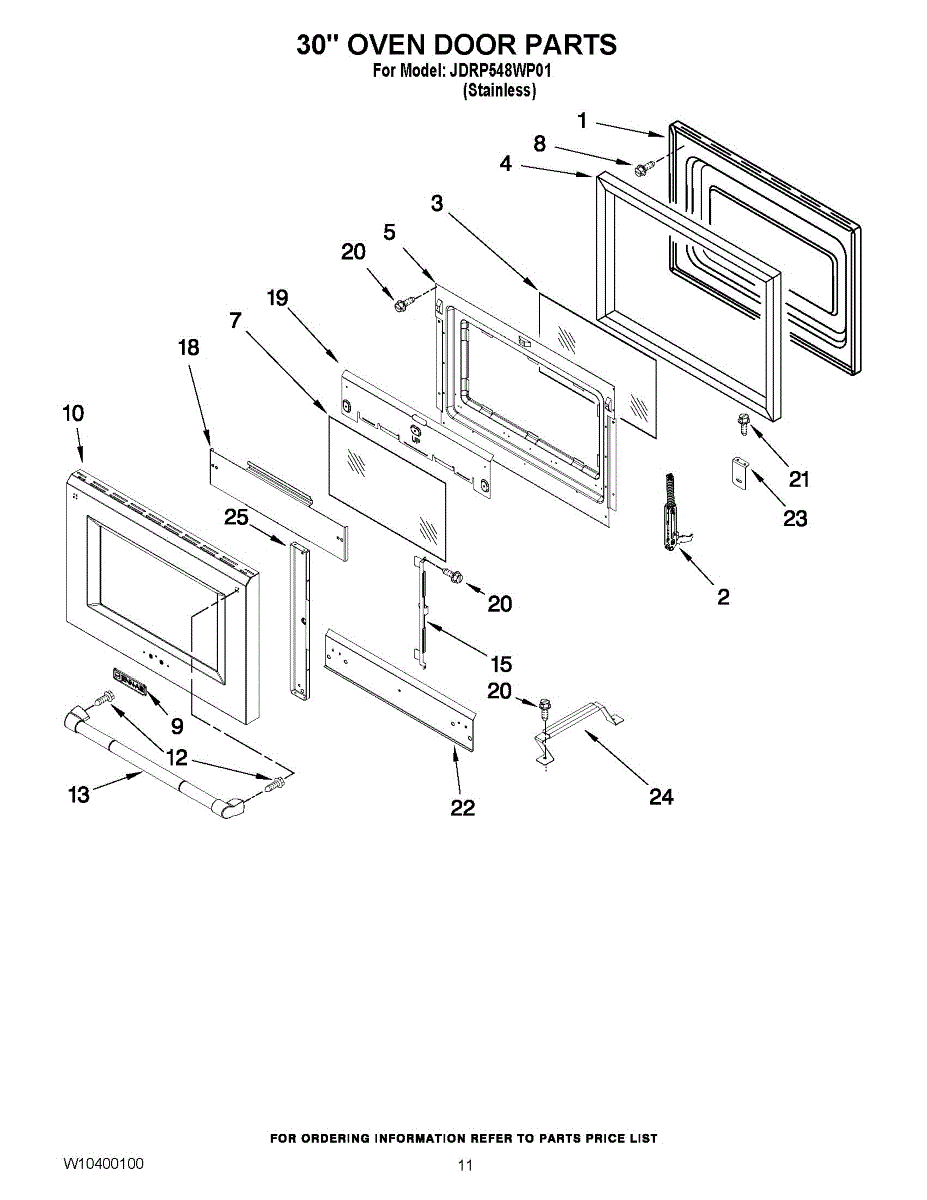 30" OVEN DOOR PARTS
For Model: JDRP548WP01
(Stainless)

1
8
4
3
5
20
19
7
18
10
25
21
23
2
20
15
20
9
12
13
22
24

FOR ORDERING INFORMATION REFER TO PARTS PRICE LIST

W10400100
11