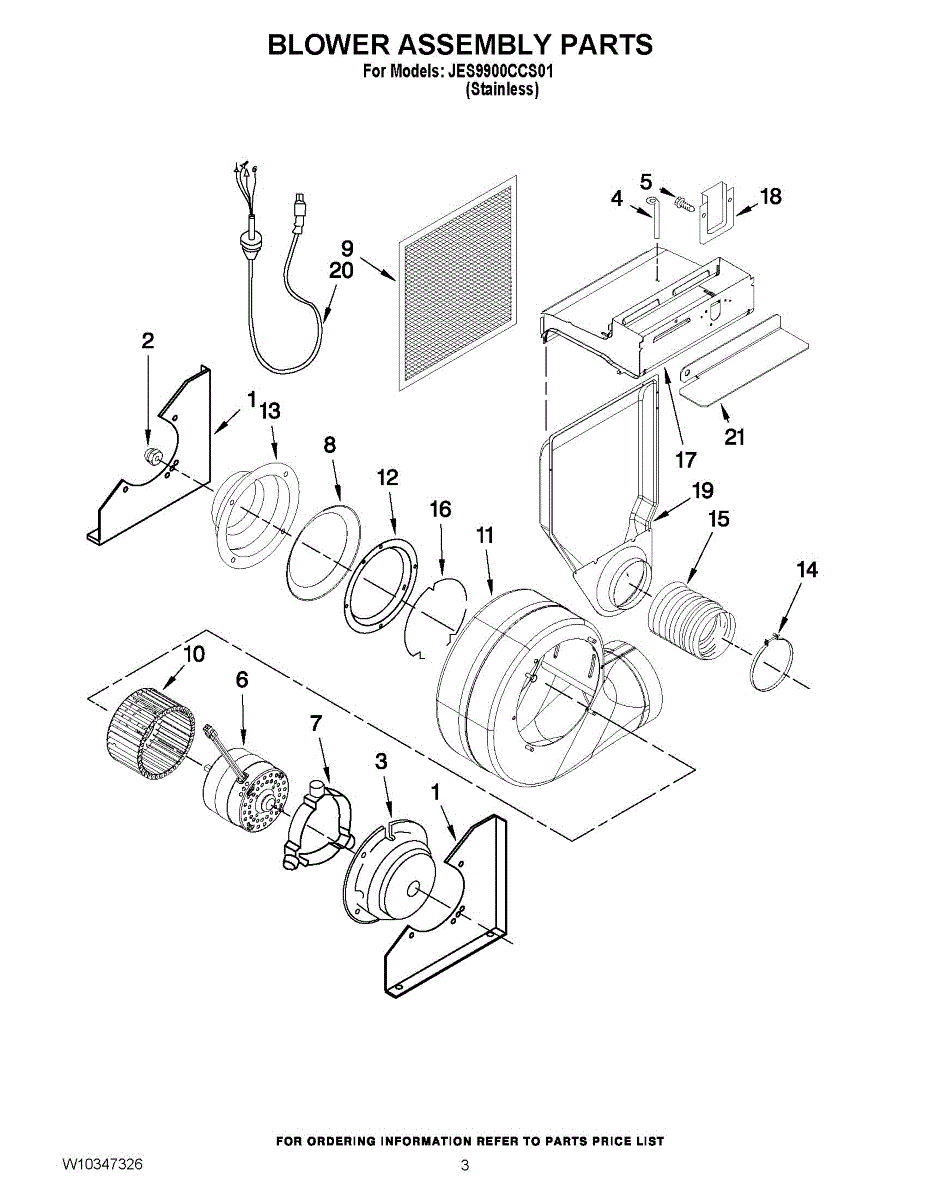 BLOWER ASSEMBLY PARTS
For Models: JES9900CCS01
(Stainless)

5
4
18
9
20
2
1
13
8
12
16
11
17
21
19
15
14
10
6
7
3
1

FOR ORDERING INFORMATION REFER TO PARTS PRICE LIST
W10347326
3