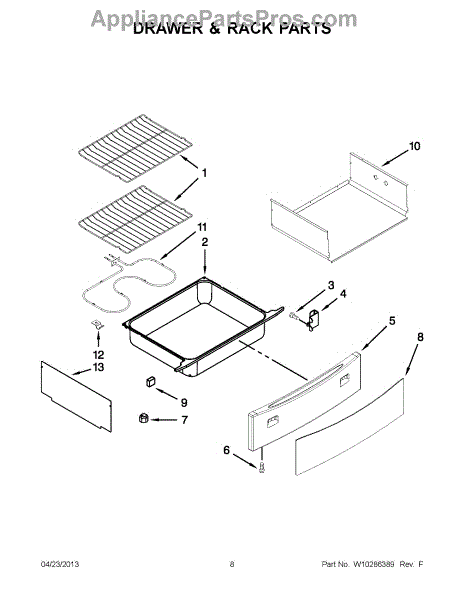 AppliancePartsPros.com
DRAWER & RACK PARTS

10
1
11
2
3
4
5
8
12
13
9
7
6

04/23/2013 8 Part No. W10286389 Rev. F