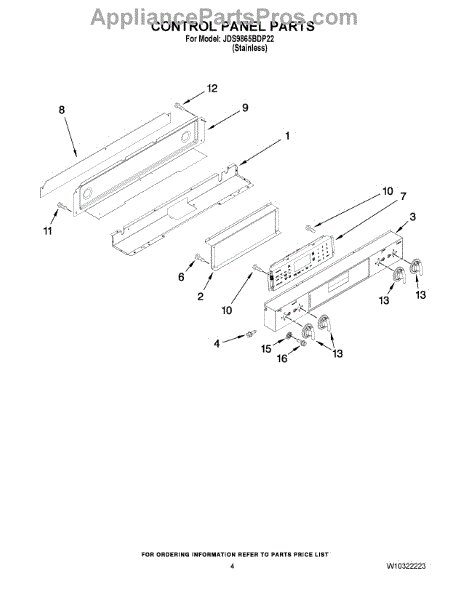 AppliancePartsPros.com
CONTROL PANEL PARTS
For Model: JDS9865BDP22
(Stainless)

12
8
9
1
11
10
7
3
6
2
10
13
13
4
15
16
13

FOR ORDERING INFORMATION REFER TO PARTS PRICE LIST
4
W10322223