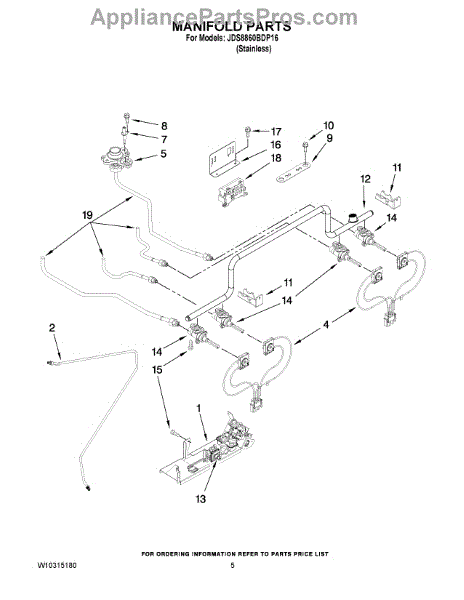 AppliancePartsPros.com

MANIFOLD PARTS
For Models: JDS8860BDP16
(Stainless)

8
7
5
17
16
18
10
9
11
12
14
19
11
14
4
2
14
15
1
13

FOR ORDERING INFORMATION REFER TO PARTS PRICE LIST

W10315180

5