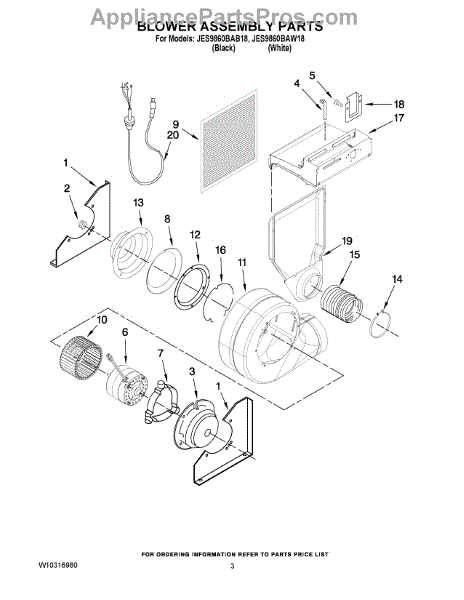 AppliancePartsPros.com

BLOWER ASSEMBLY PARTS
For Models: JES9860BAB18, JES9860BAW18
(Black) (White)

4
5
18
17
9
20
1
2
13
8
12
16
11
19
15
14
10
6
7
3
1

FOR ORDERING INFORMATION REFER TO PARTS PRICE LIST

W10316980

3