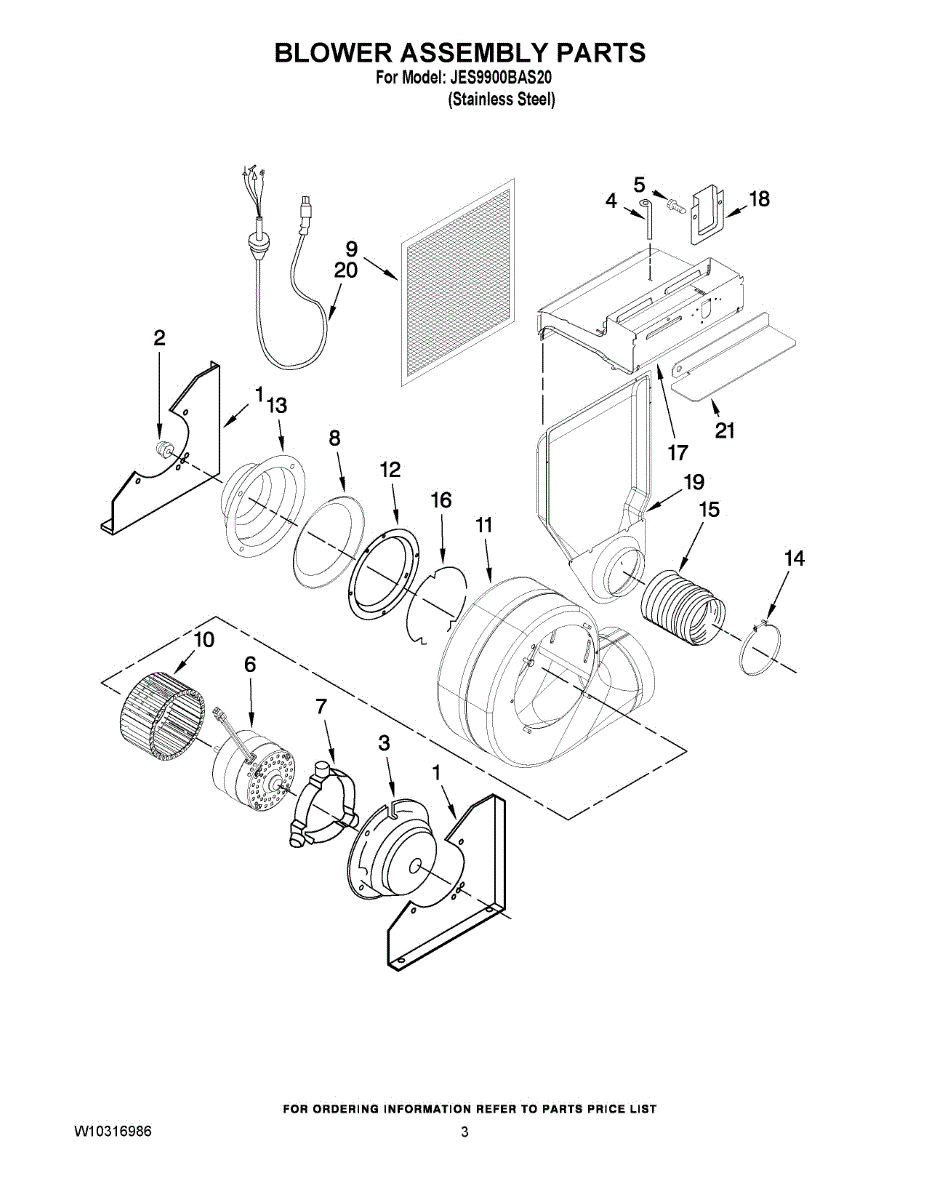 BLOWER ASSEMBLY PARTS
For Model: JES9900BAS20
(Stainless Steel)

5
4
18
9
20
2
1
13
8
12
16
11
17
21
19
15
14
10
6
7
3
1

FOR ORDERING INFORMATION REFER TO PARTS PRICE LIST

W10316986

3