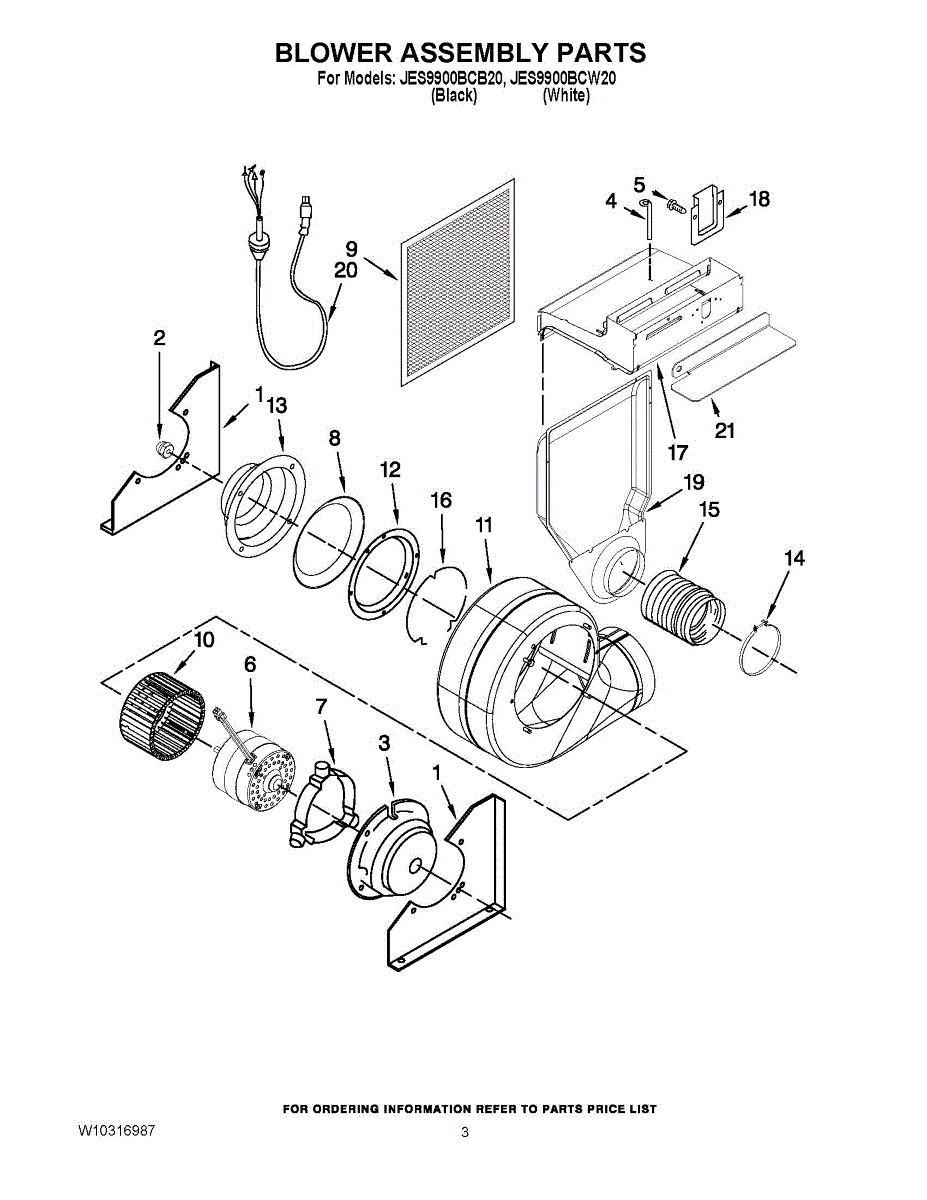 BLOWER ASSEMBLY PARTS
For Models: JES9900BCB20, JES9900BCW20
(Black) (White)

5
4
18
9
20
2
1
13
8
12
16
11
17
21
19
15
14
10
6
7
3
1

FOR ORDERING INFORMATION REFER TO PARTS PRICE LIST

W10316987

3