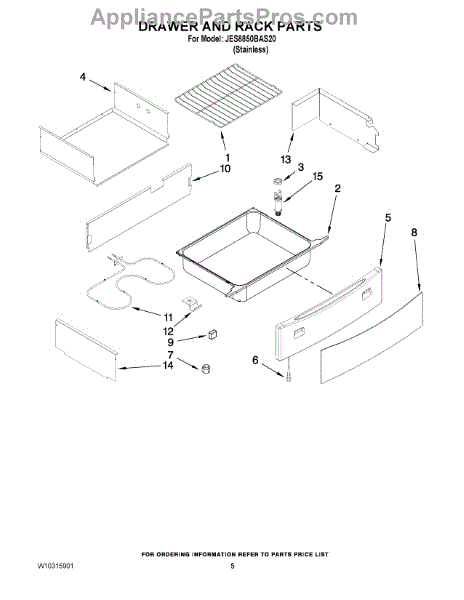 AppliancePartsPros.com
DRAWER AND RACK PARTS
For Model: JES8850BAS20
(Stainless)

4
1
10
13
3
15
2
5
8
11
12
9
7
14
6

FOR ORDERING INFORMATION REFER TO PARTS PRICE LIST
W10315901
5