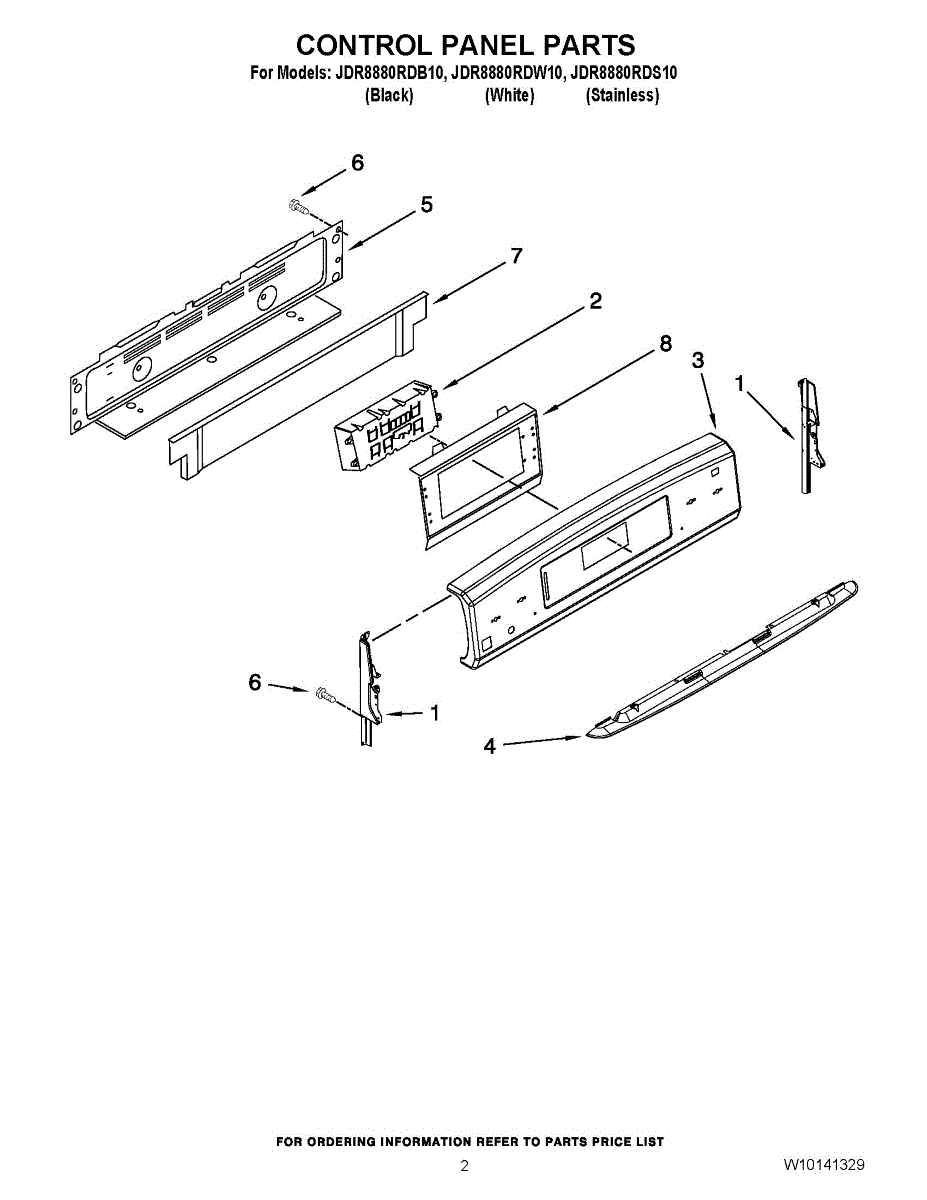 CONTROL PANEL PARTS
For Models: JDR8880RDB10, JDR8880RDW10, JDR8880RDS10
(Black) (White) (Stainless)

6
5
7
2
8
3
1
6
1
4

FOR ORDERING INFORMATION REFER TO PARTS PRICE LIST
2
W10141329