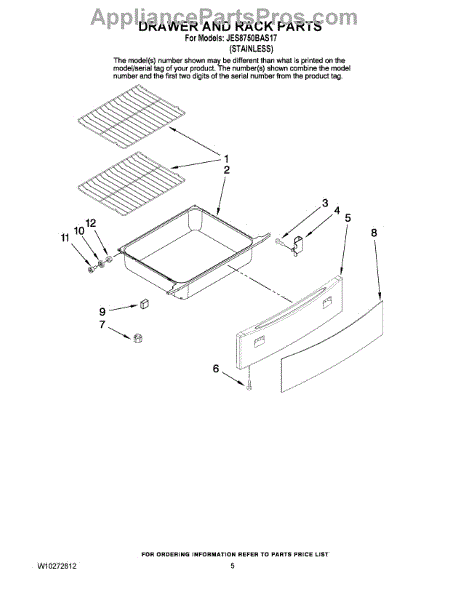 AppliancePartsPros.com

DRAWER AND RACK PARTS
For Models: JES8750BAS17
(STAINLESS)

The model(s) number shown may be different than what is printed on the model/serial tag of your product. The number(s) shown combine the model number and the first two digits of the serial number from the product tag.

1
2
3
4
5
8
12
10
11
9
7
6

FOR ORDERING INFORMATION REFER TO PARTS PRICE LIST

W10272812

5