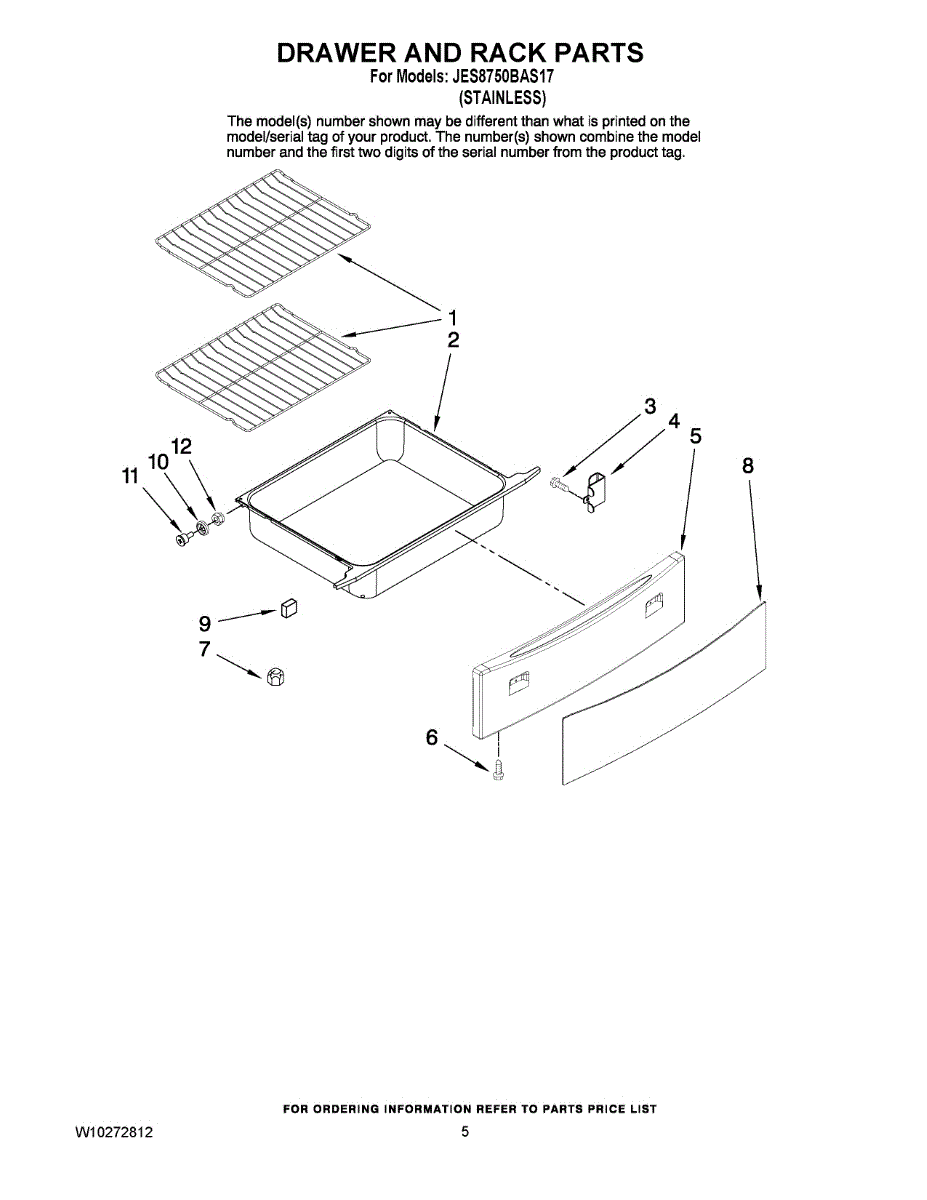 DRAWER AND RACK PARTS
For Models: JES8750BAS17
(STAINLESS)

The model(s) number shown may be different than what is printed on the model/serial tag of your product. The number(s) shown combine the model number and the first two digits of the serial number from the product tag.

1
2
3
4
5
8
12
10
11
9
7
6

FOR ORDERING INFORMATION REFER TO PARTS PRICE LIST

W10272812

5