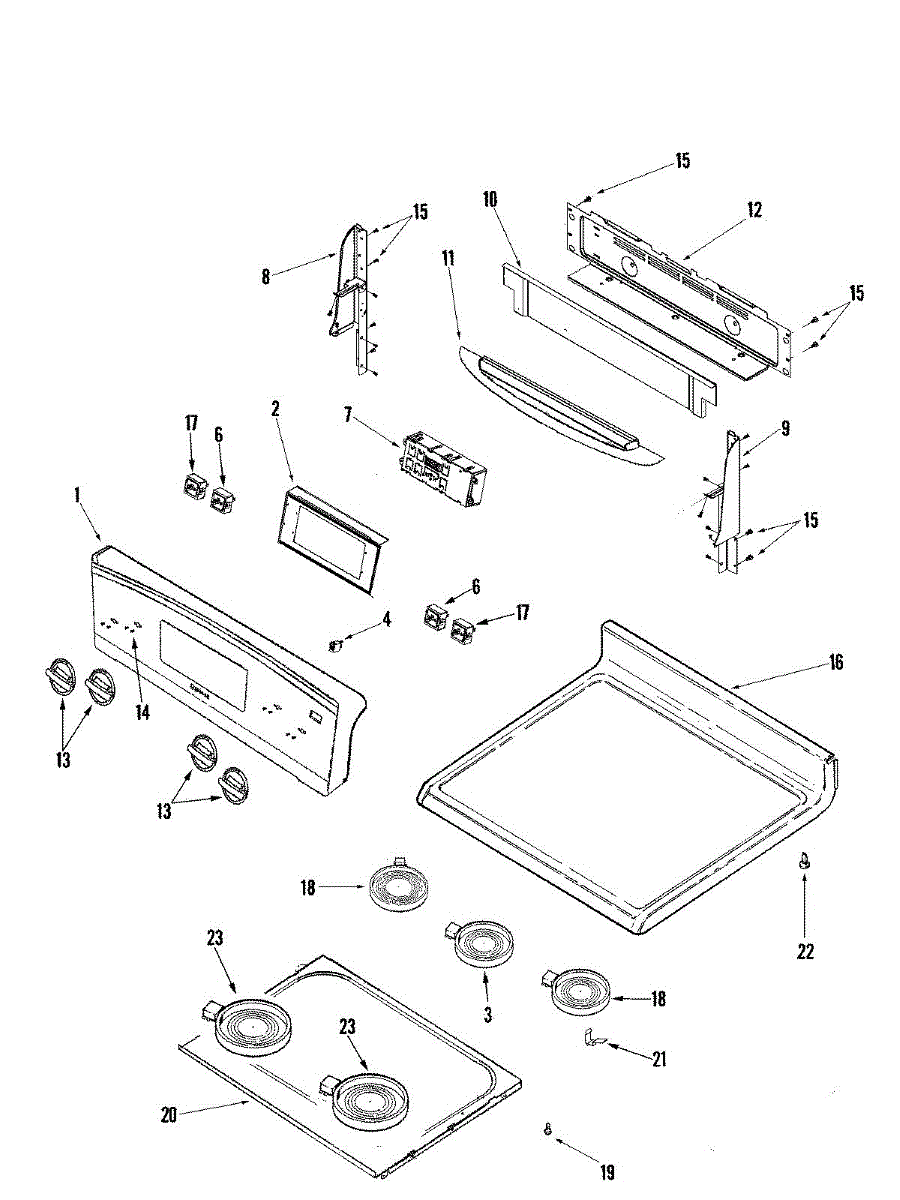 15
10
12
15
8
11
15
17
6
2
7
9
1
15
6
4
17
16
14
13
13
18
22
23
3
18
23
21
20
19