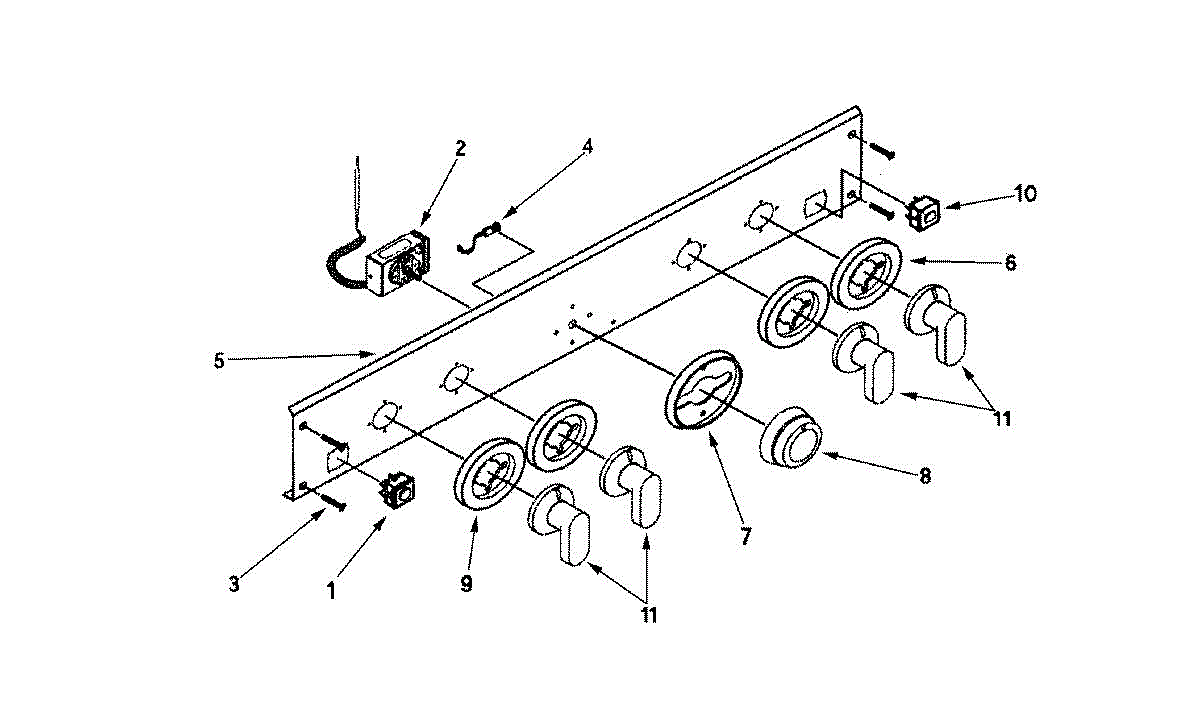 2
4
10
6
5
11
8
7
3
1
9
11