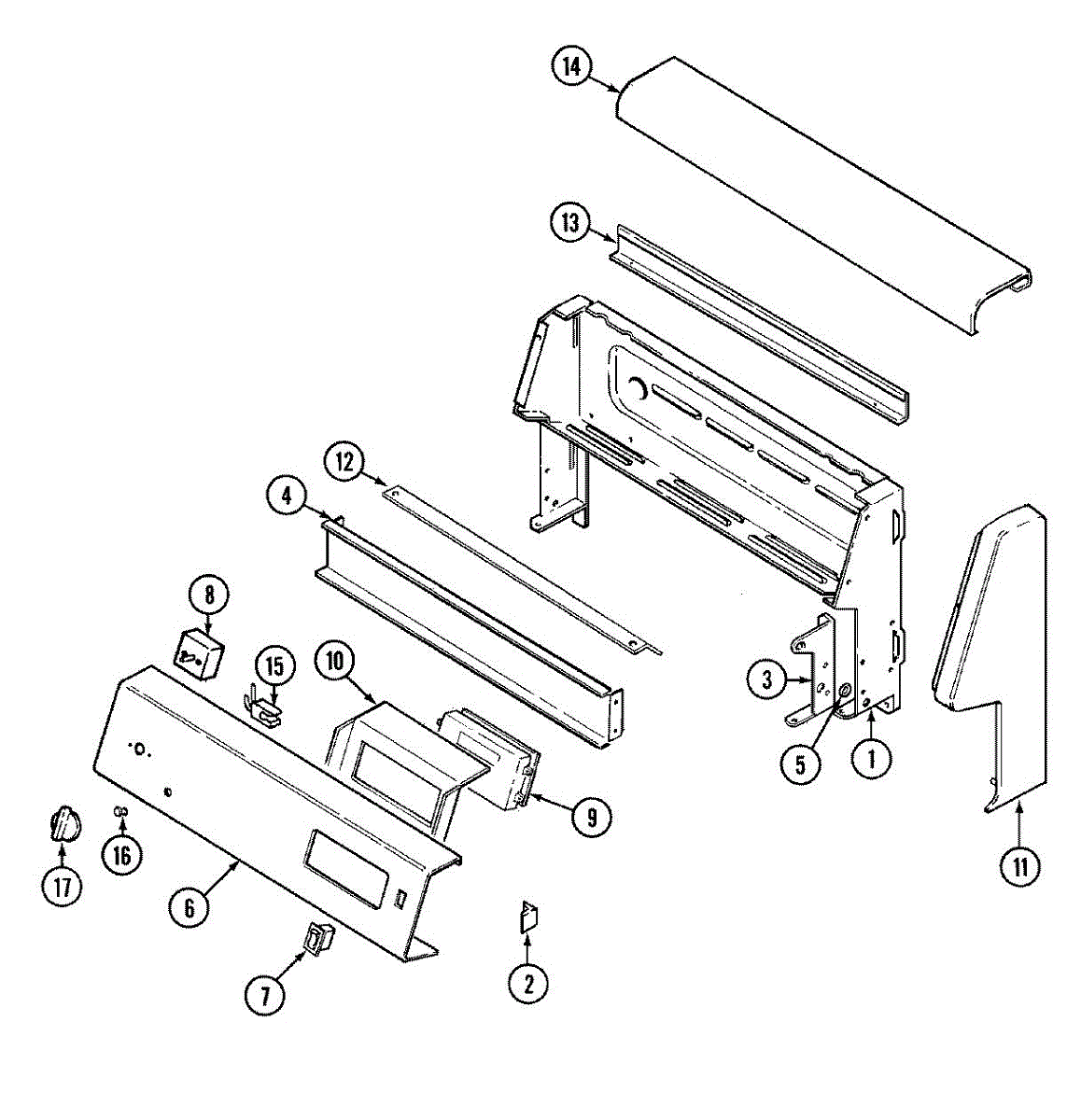 14
13
12
4
8
15
10
3
5
1
9
11
17
16
6
7
2