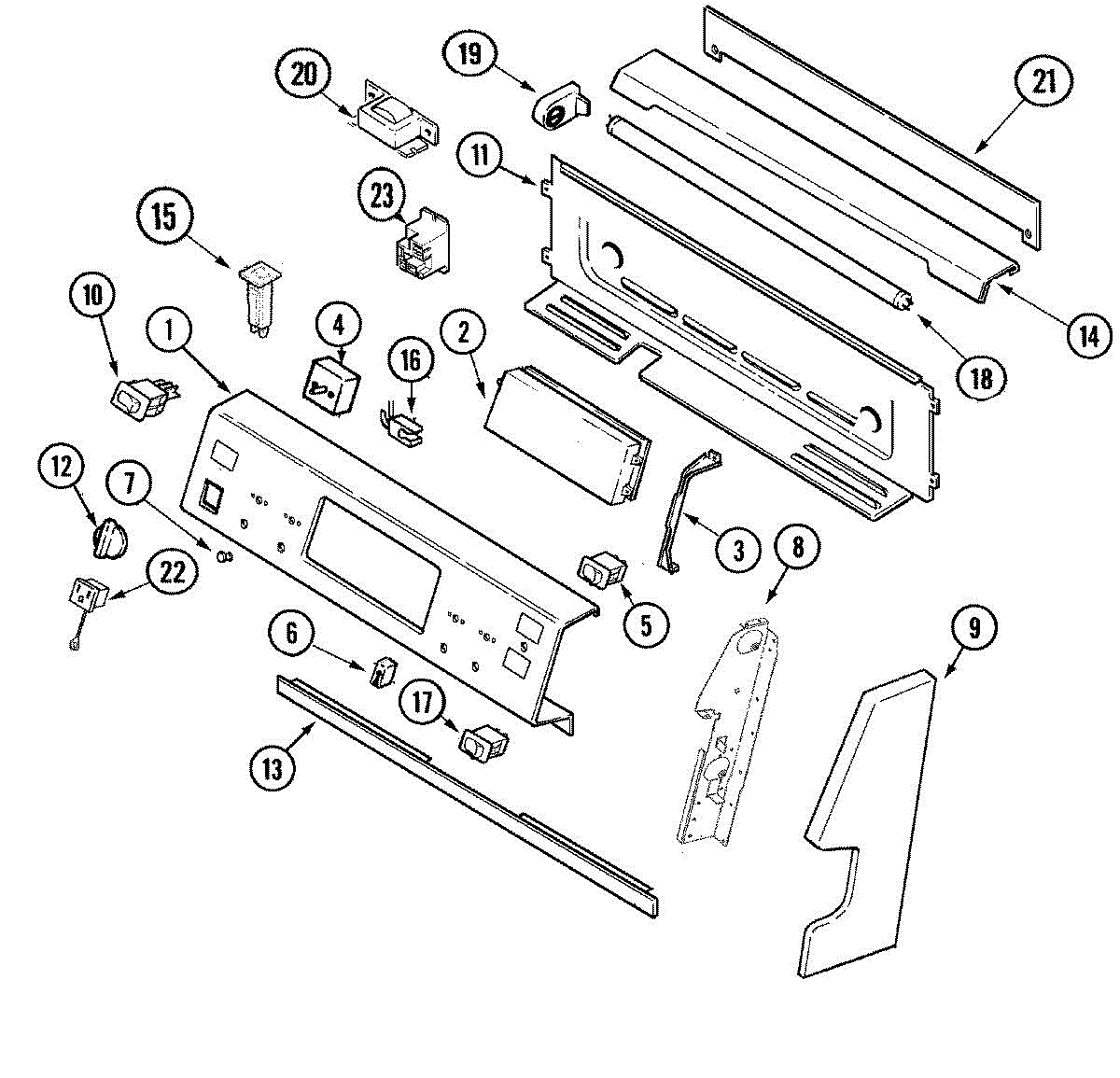 20
19
21
11
23
15
14
18
10
1
4
16
2
12
7
3
8
22
5
9
6
17
13