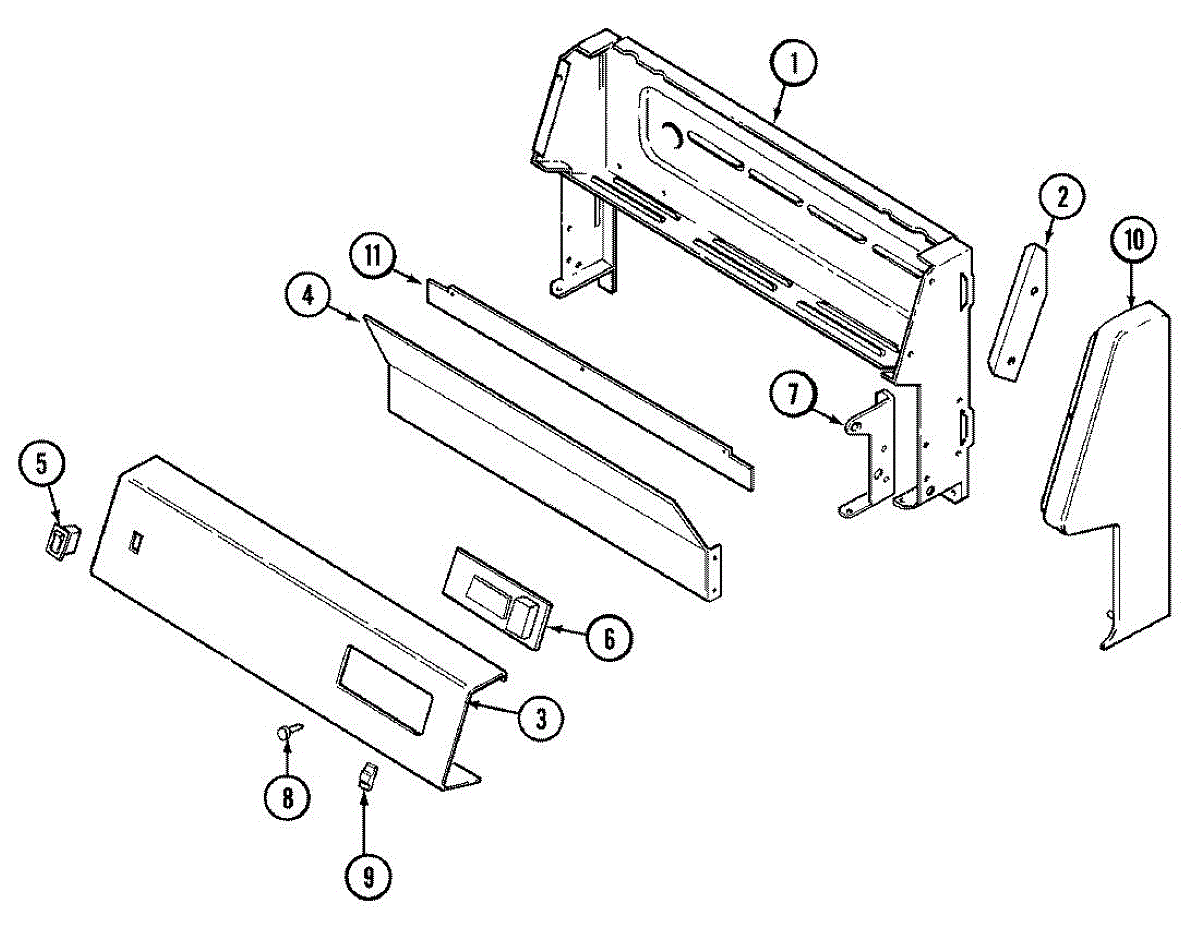 1
2
10
11
4
7
5
6
3
8
9