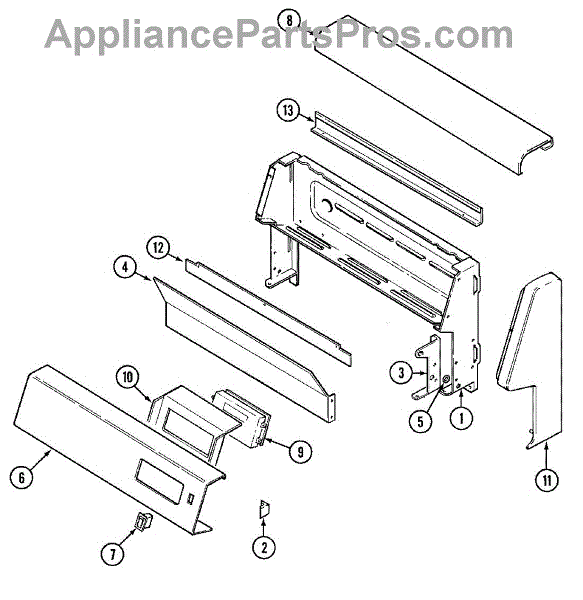 AppliancePartsPros.com

8

13

12

4

10

3

5

1

9

6

11

7

2