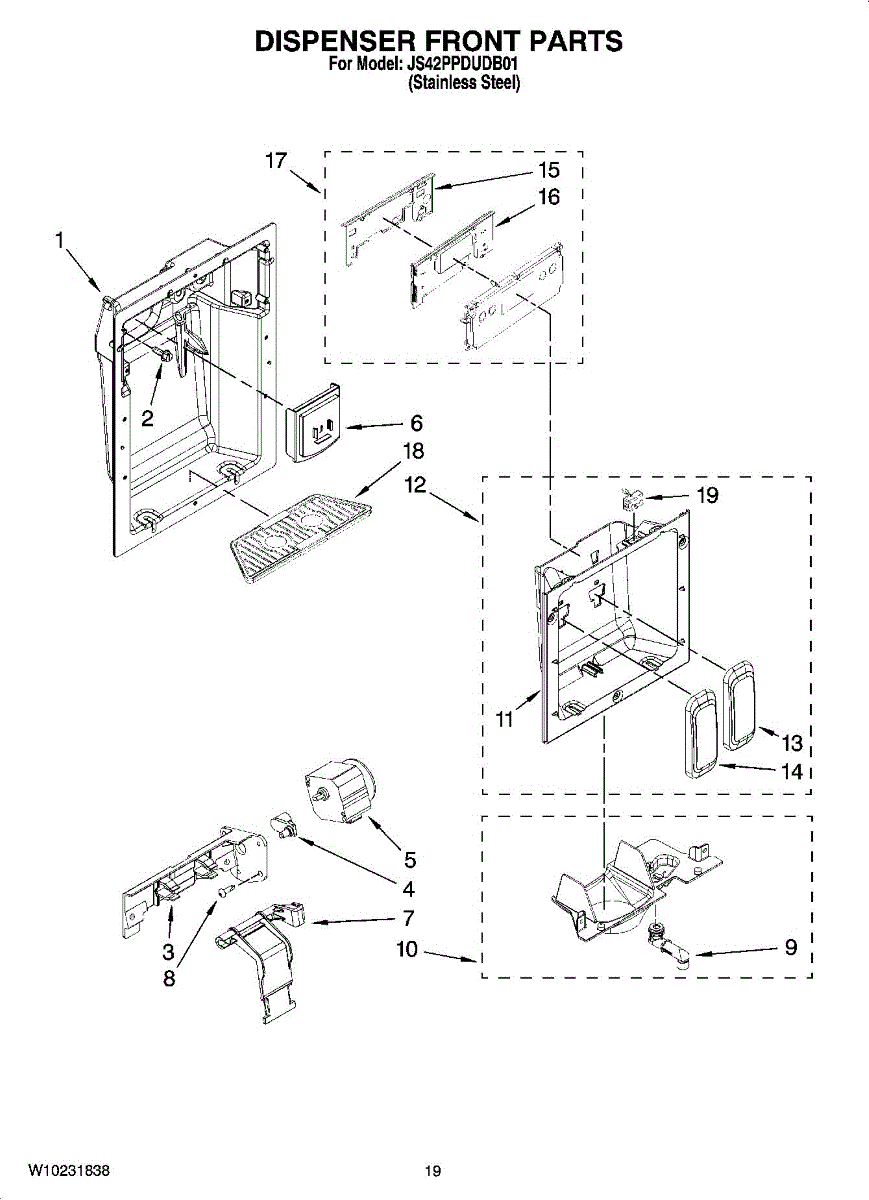 DISPENSER FRONT PARTS
For Model: JS42PPDUDB01
(Stainless Steel)

17
15
16
1
2
6
18
12
19
11
13
14
5
4
7
3
8
10
9

W10231838
19